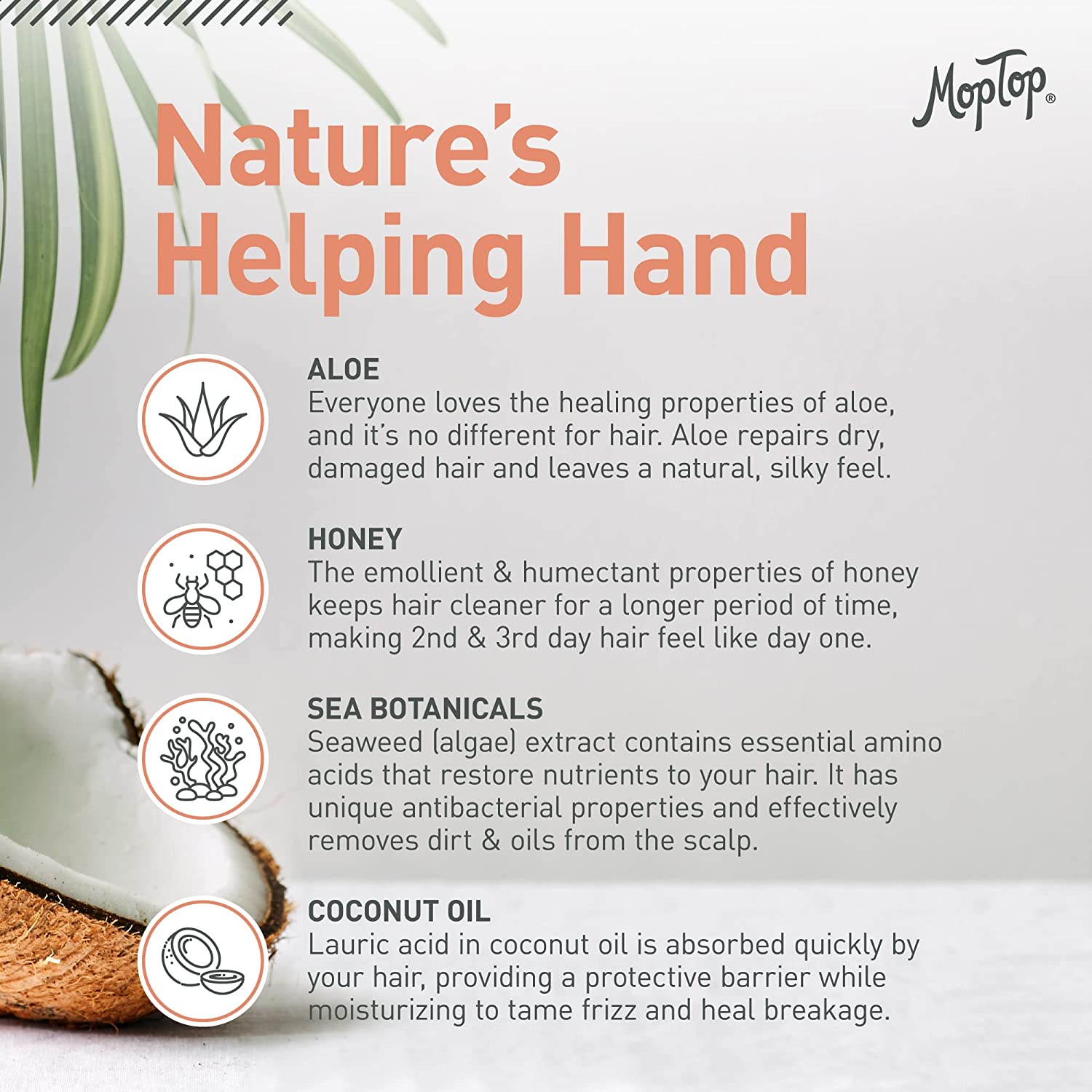 MopTop®

Nature's Helping Hand

ALOE
Everyone loves the healing properties of aloe, and it's no different for hair. Aloe repairs dry, damaged hair and leaves a natural, silky feel.

HONEY
The emollient & humectant properties of honey keeps hair cleaner for a longer period of time, making 2nd & 3rd day hair feel like day one.

SEA BOTANICALS
Seaweed (algae) extract contains essential amino acids that restore nutrients to your hair. It has unique antibacterial properties and effectively removes dirt & oils from the scalp.

COCONUT OIL
Lauric acid in coconut oil is absorbed quickly by your hair, providing a protective barrier while moisturizing to tame frizz and heal breakage.